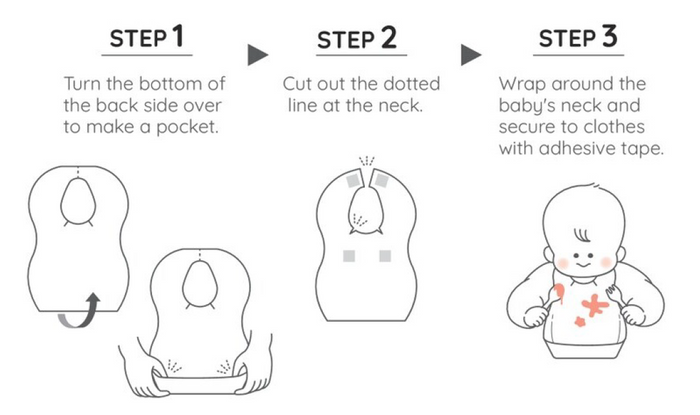 STEP 1

Turn the bottom of the back side over to make a pocket.

STEP 2

Cut out the dotted line at the neck.

STEP 3

Wrap around the baby's neck and secure to clothes with adhesive tape.